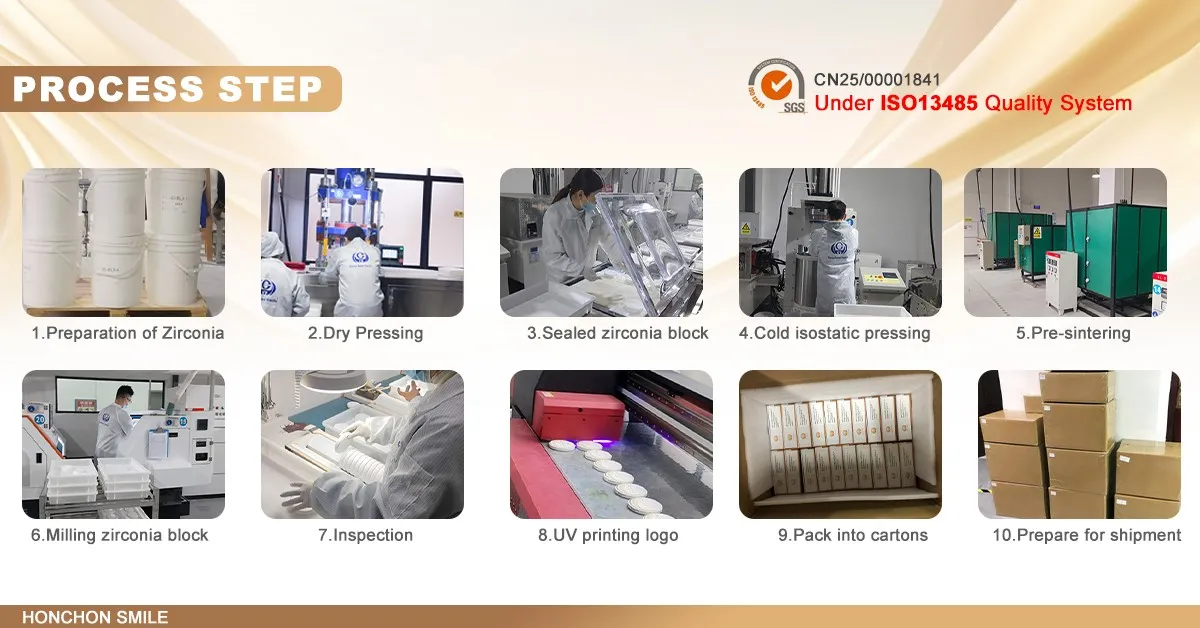 PROCESS STEP

SGS

CN25/00001841
Under ISO13485 Quality System

1.Preparation of Zirconia

2.Dry Pressing

3.Sealed zirconia block

4.Cold isostatic pressing

5.Pre-sintering

6.Milling zirconia block

7.Inspection

8.UV printing logo

9.Pack into cartons

10.Prepare for shipment

HONCHON SMILE